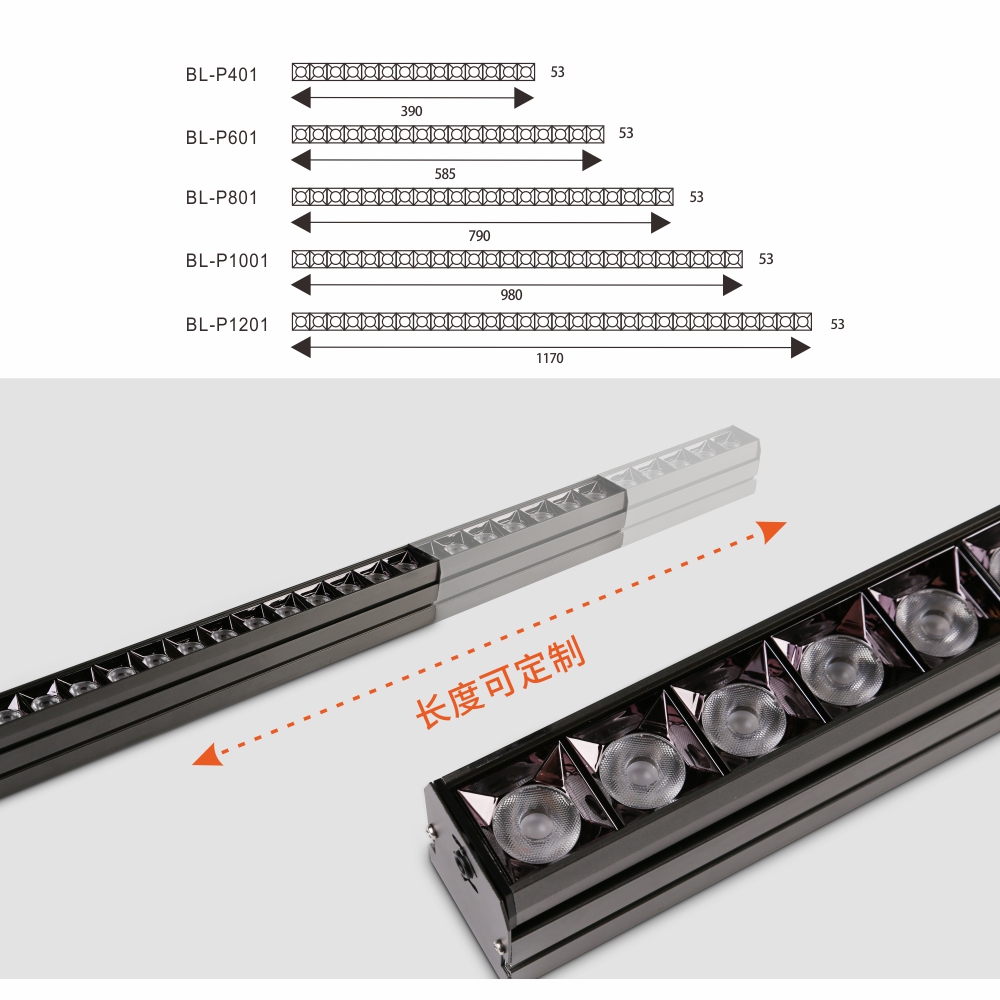 BL-P401 53
390

BL-P601 53
585

BL-P801 53
790

BL-P1001 53
980

BL-P1201 53
1170

长度可定制